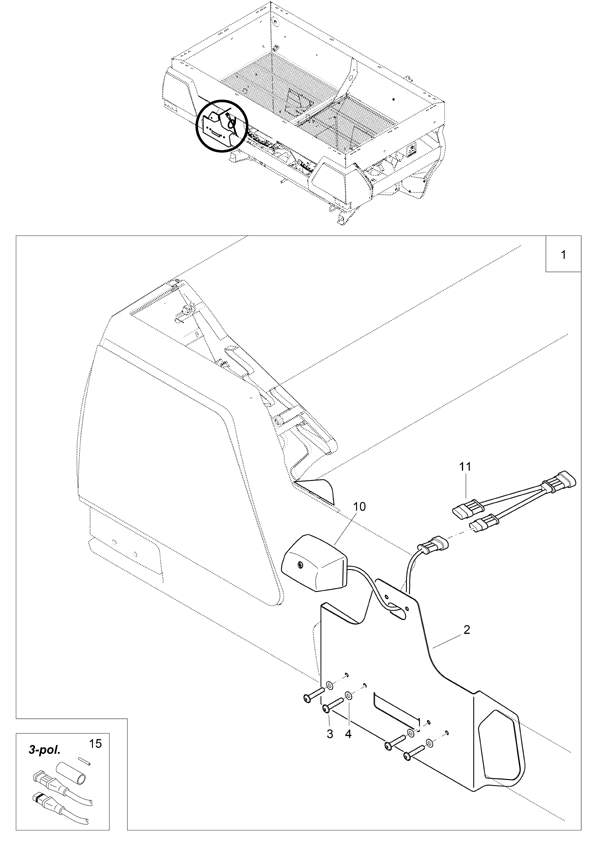 1

11

10

2

3

4

3-pol.

15